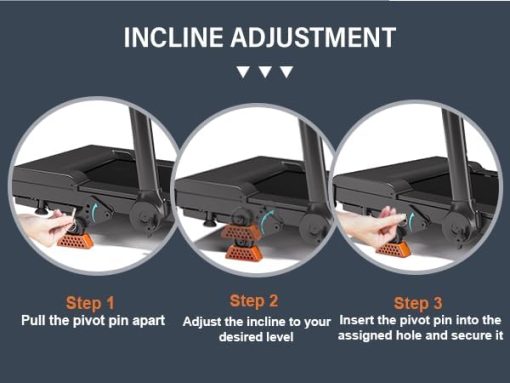 INCLINE ADJUSTMENT

Step 1
Pull the pivot pin apart

Step 2
Adjust the incline to your desired level

Step 3
Insert the pivot pin into the assigned hole and secure it