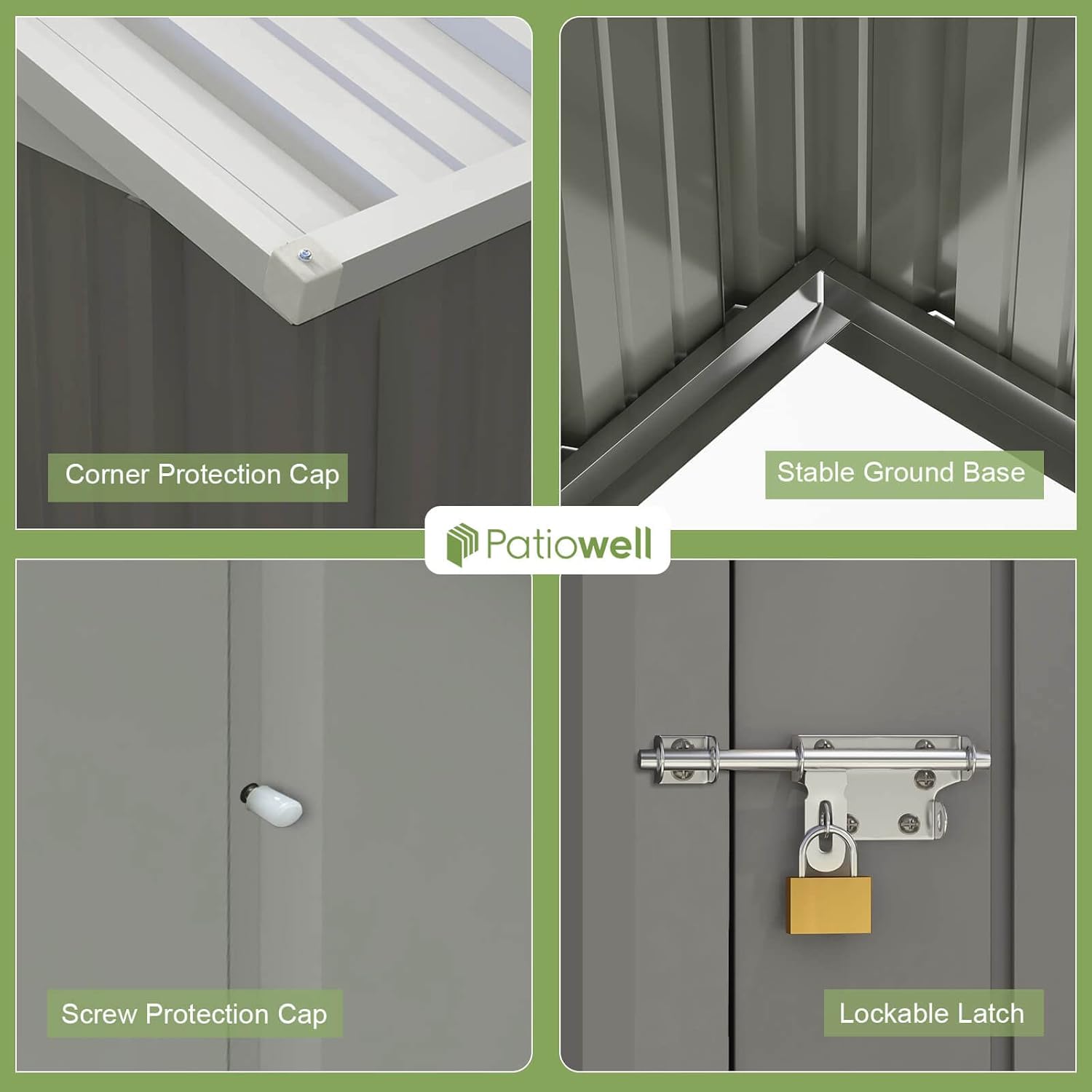 Corner Protection Cap

Stable Ground Base

Patiowell

Screw Protection Cap

Lockable Latch