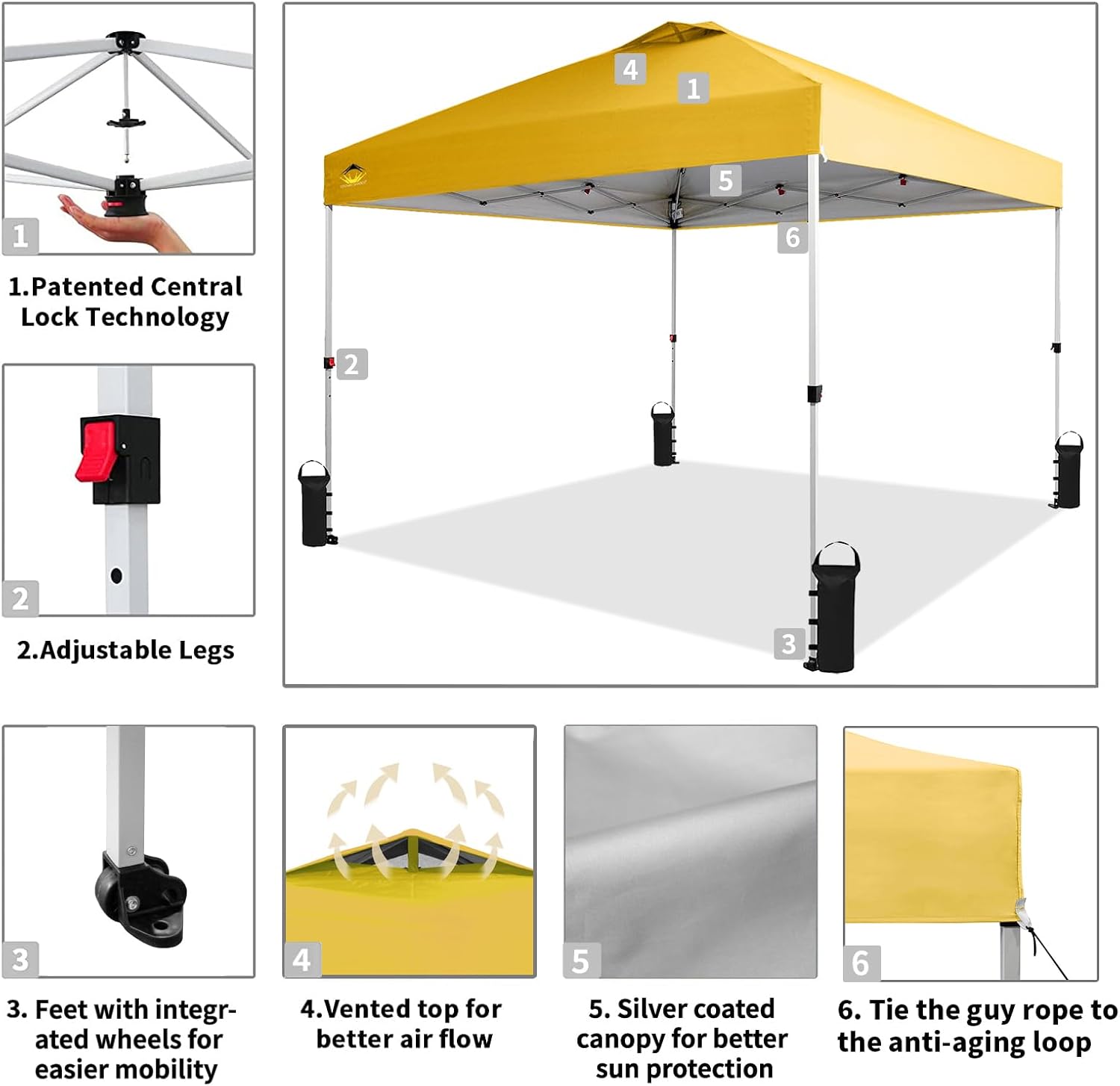 1

1.Patented Central Lock Technology

2

2.Adjustable Legs

4
1
5
6
2
3

3

3. Feet with integrated wheels for easier mobility

4

4.Vented top for better air flow

5

5. Silver coated canopy for better sun protection

6

6. Tie the guy rope to the anti-aging loop