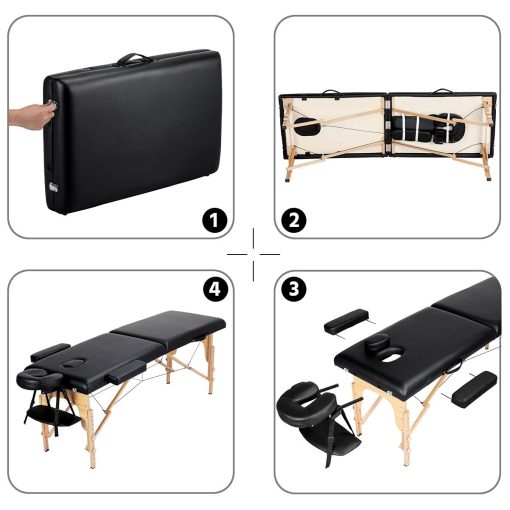 1

2

4

3