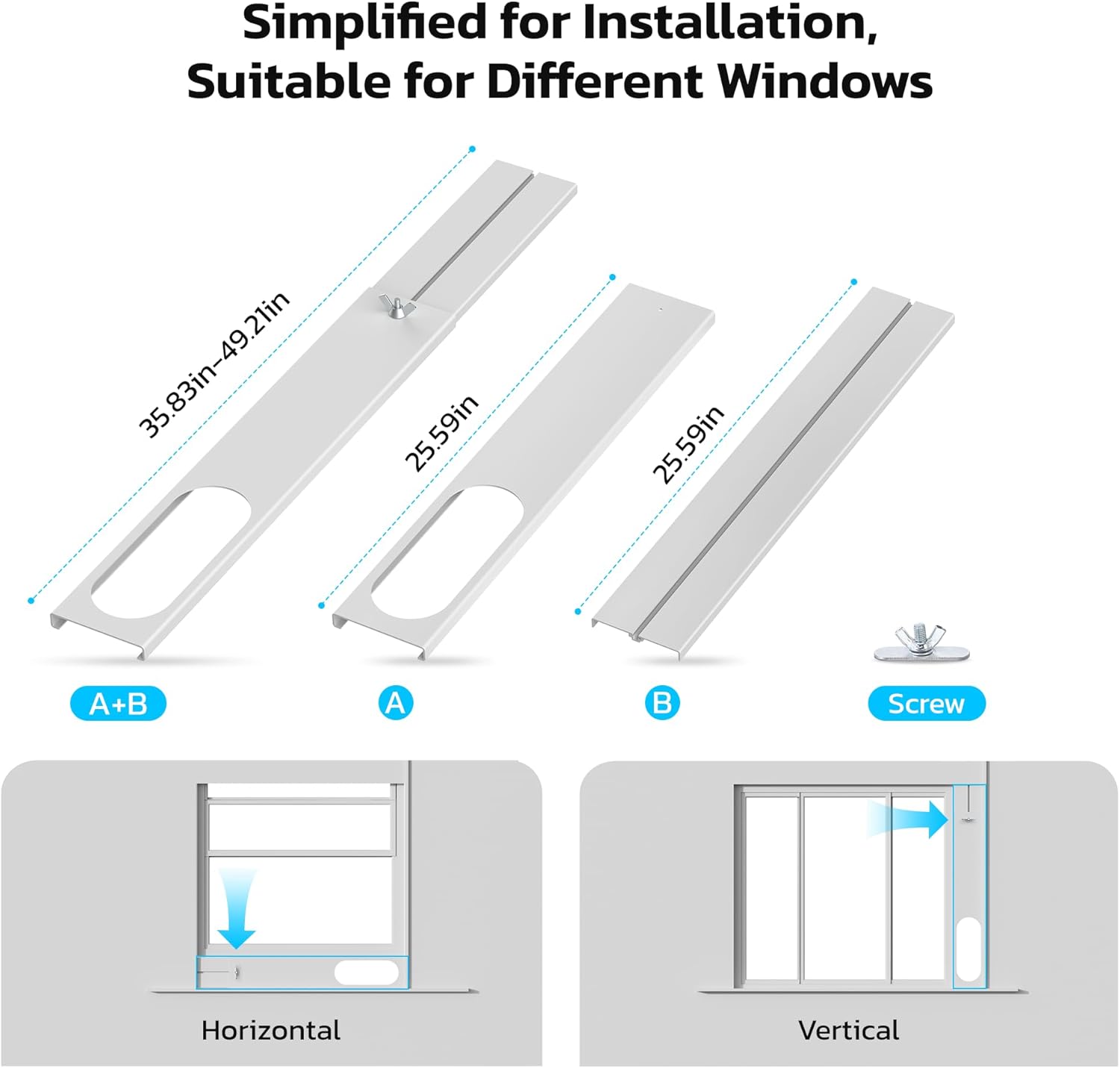 Simplified for Installation, Suitable for Different Windows

35.83in-49.21in

25.59in

25.59in

A+B

A

B

Screw

Horizontal

Vertical