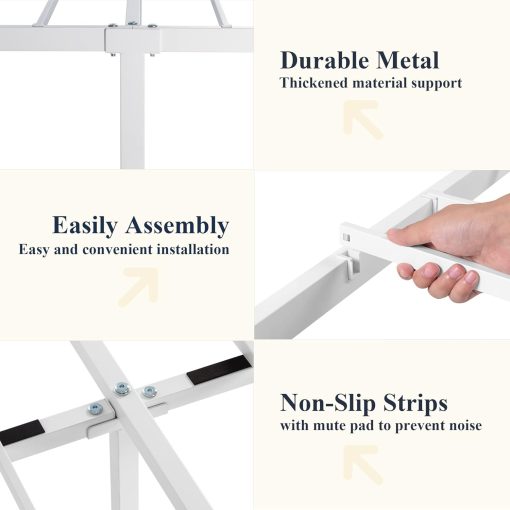 Durable Metal
Thickened material support

Easily Assembly
Easy and convenient installation

Non-Slip Strips
with mute pad to prevent noise