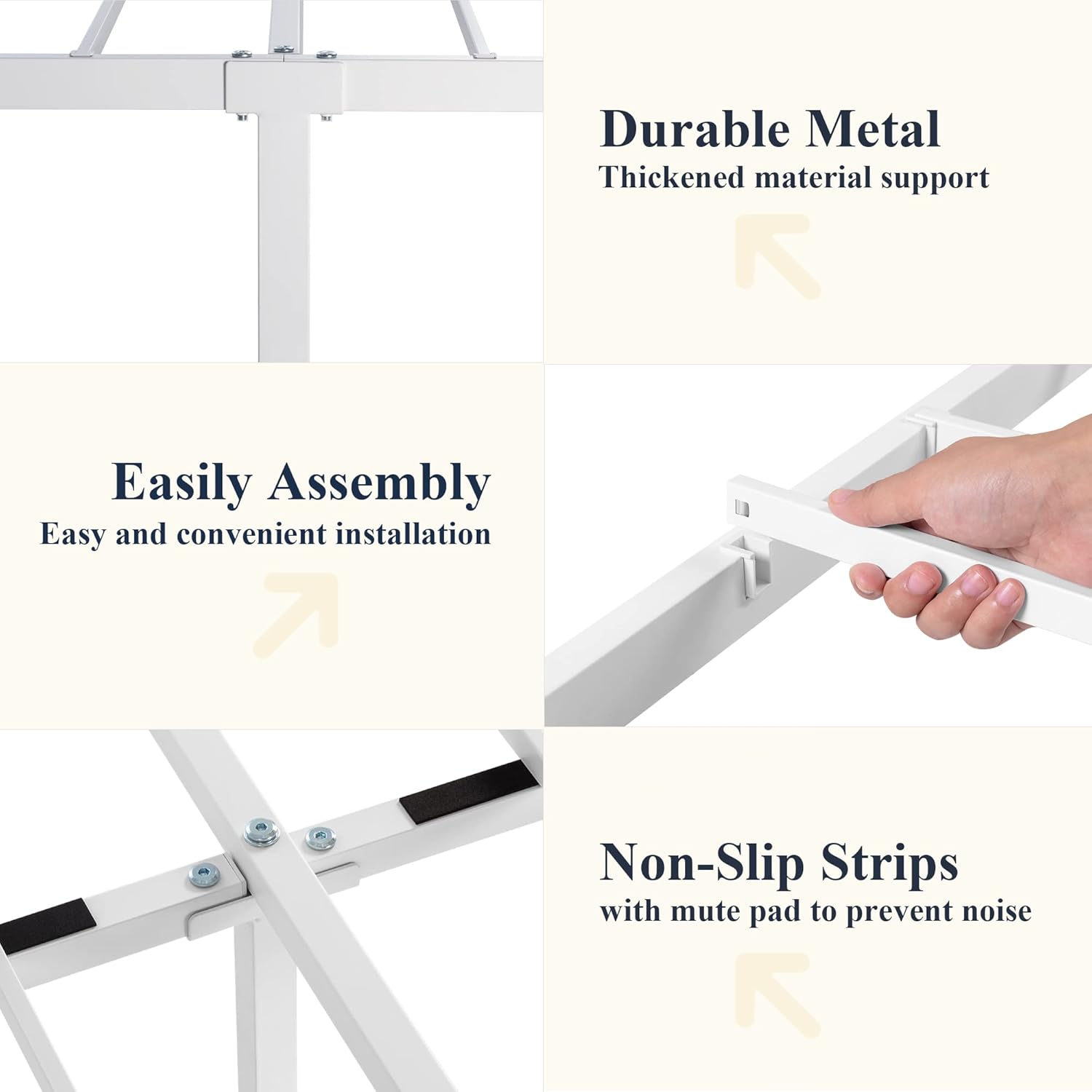 Durable Metal
Thickened material support

Easily Assembly
Easy and convenient installation

Non-Slip Strips
with mute pad to prevent noise