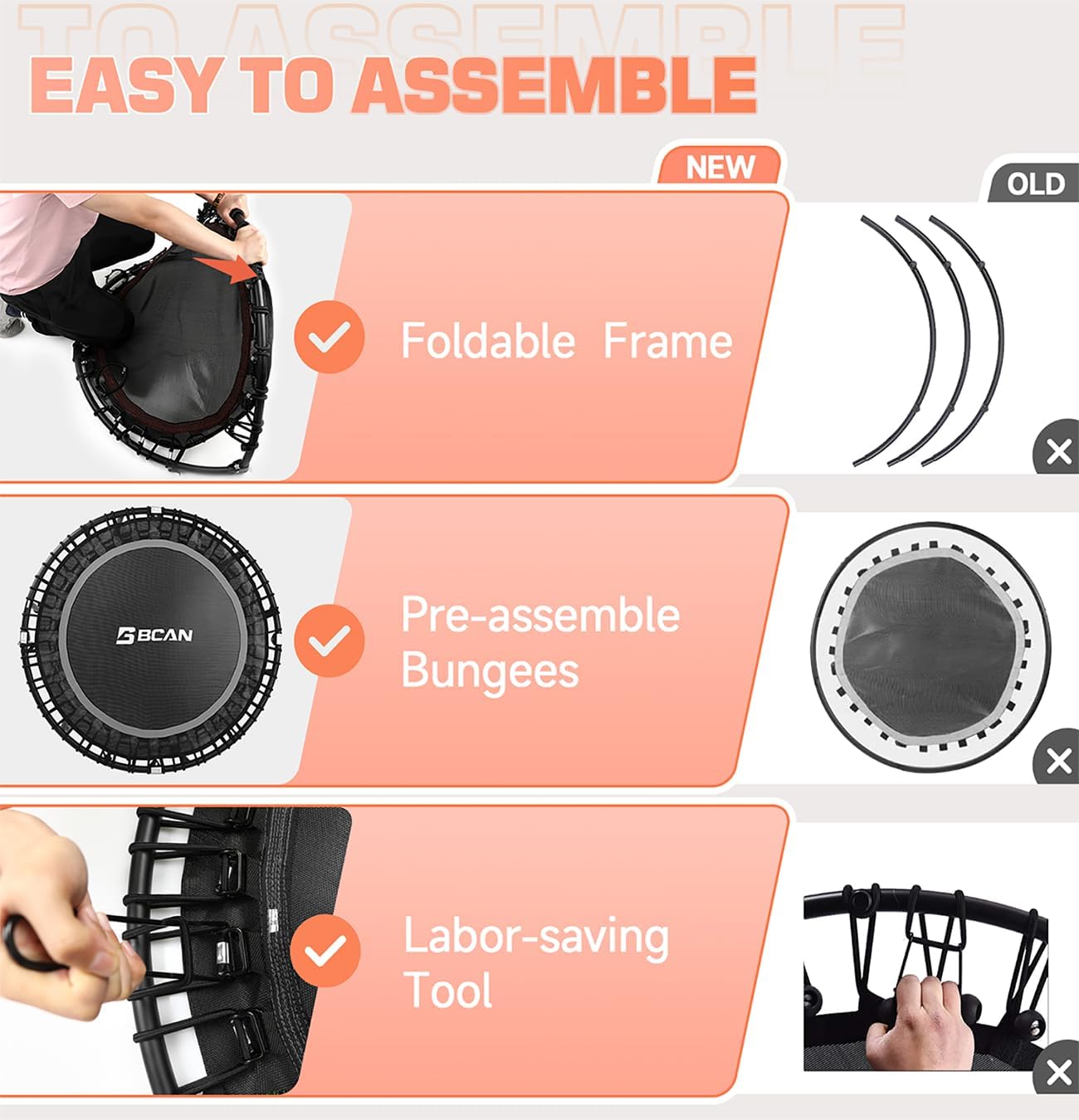 TO ASSEMBLE

EASY TO ASSEMBLE

NEW

OLD

Foldable Frame

BCAN

Pre-assemble Bungees

Labor-saving Tool