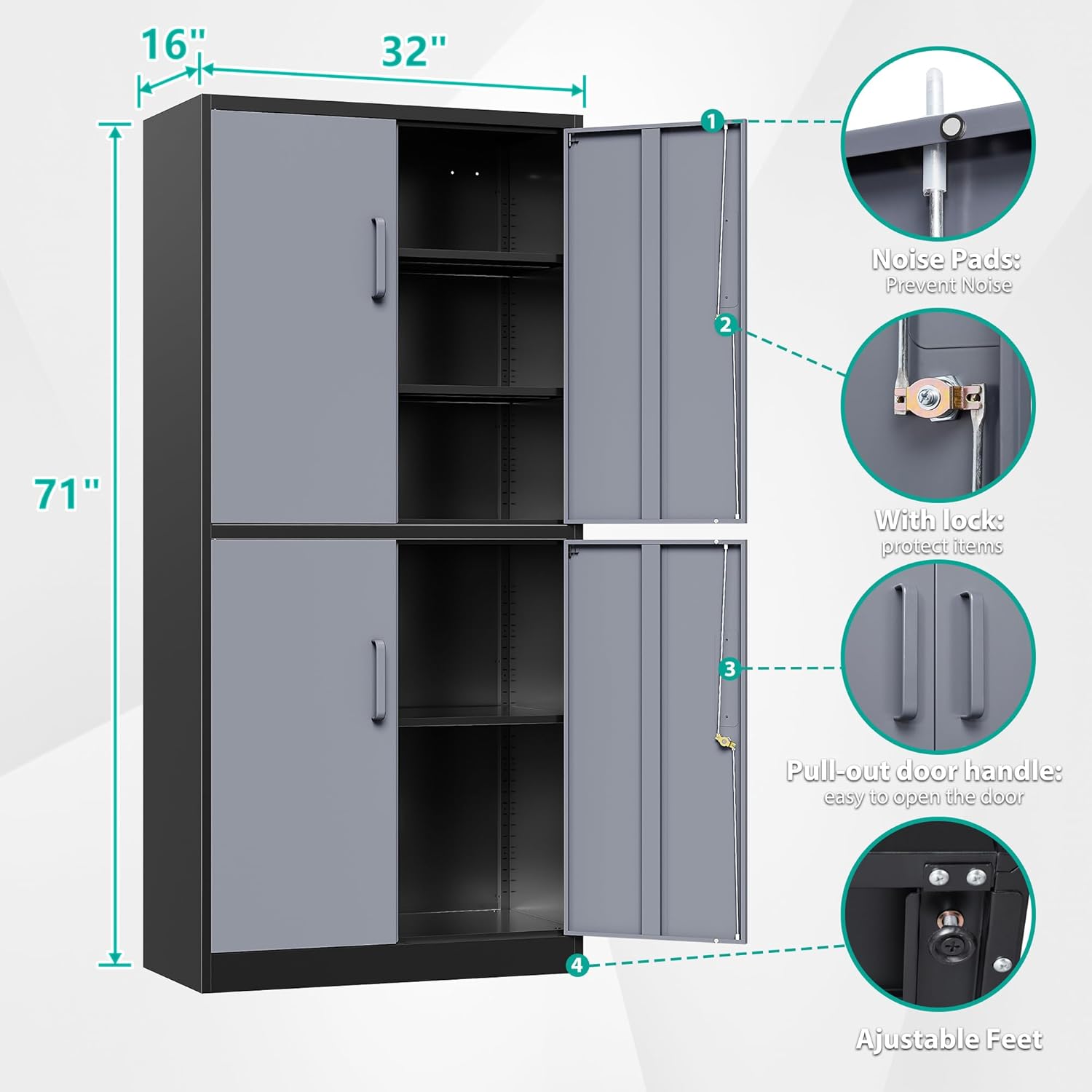 16"

32"

71"

1

2

3

4

Noise Pads:
Prevent Noise

With lock:
protect items

Pull-out door handle:
easy to open the door

Ajustable Feet