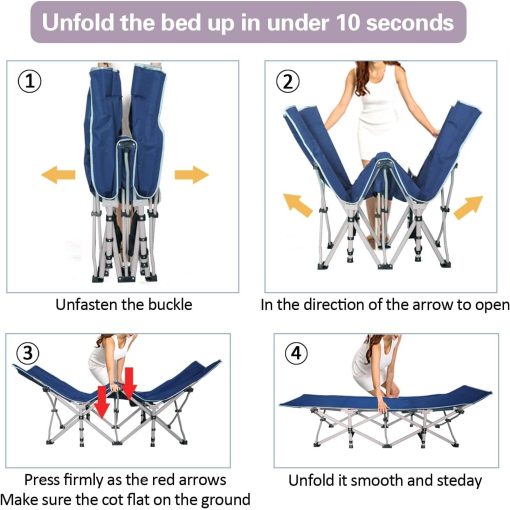 Unfold the bed up in under 10 seconds

①

Unfasten the buckle

②

In the direction of the arrow to open

③

Press firmly as the red arrows
Make sure the cot flat on the ground

④

Unfold it smooth and steday