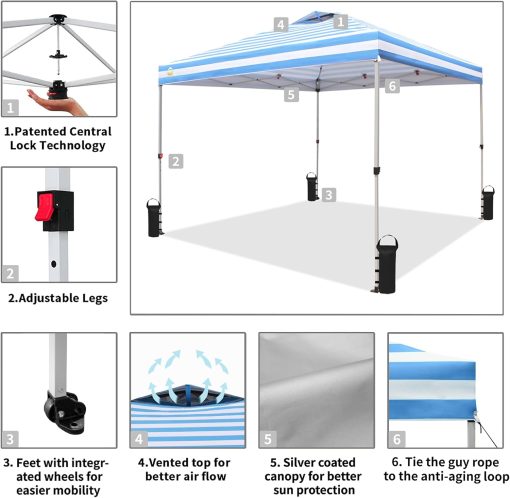 1

1.Patented Central Lock Technology

2

2.Adjustable Legs

4 1

5 6

2

3

3

3. Feet with integrated wheels for easier mobility

4

4.Vented top for better air flow

5

5. Silver coated canopy for better sun protection

6

6. Tie the guy rope to the anti-aging loop