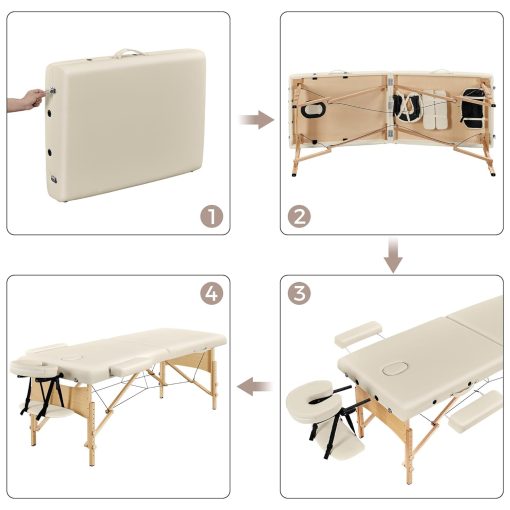 1
2
3
4