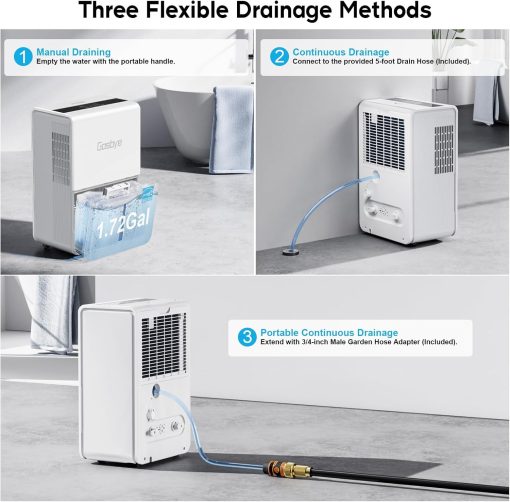 Three Flexible Drainage Methods

1 Manual Draining
Empty the water with the portable handle.

Gosbye

1.72Gal

2 Continuous Drainage
Connect to the provided 5-foot Drain Hose (Included).

3 Portable Continuous Drainage
Extend with 3/4-inch Male Garden Hose Adapter (Included).