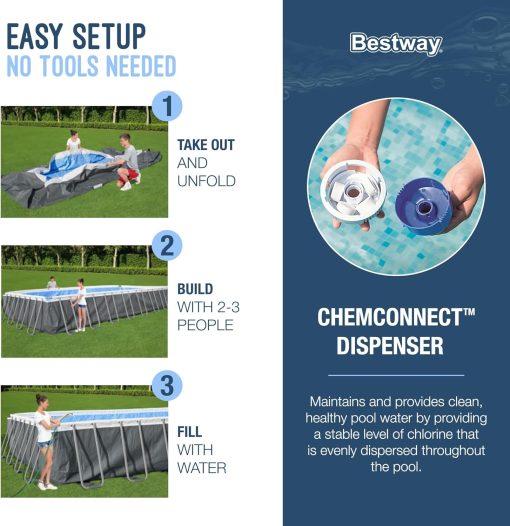 EASY SETUP
NO TOOLS NEEDED

1
TAKE OUT
AND
UNFOLD

2
BUILD
WITH 2-3
PEOPLE

3
FILL
WITH
WATER

Bestway

CHEMCONNECT™
DISPENSER

Maintains and provides clean, healthy pool water by providing a stable level of chlorine that is evenly dispersed throughout the pool.