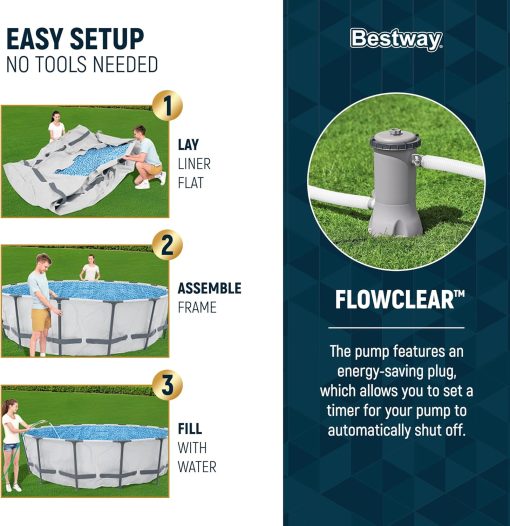 EASY SETUP
NO TOOLS NEEDED

1
LAY
LINER
FLAT

2
ASSEMBLE
FRAME

3
FILL
WITH
WATER

Bestway

FLOWCLEAR™

The pump features an energy-saving plug, which allows you to set a timer for your pump to automatically shut off.