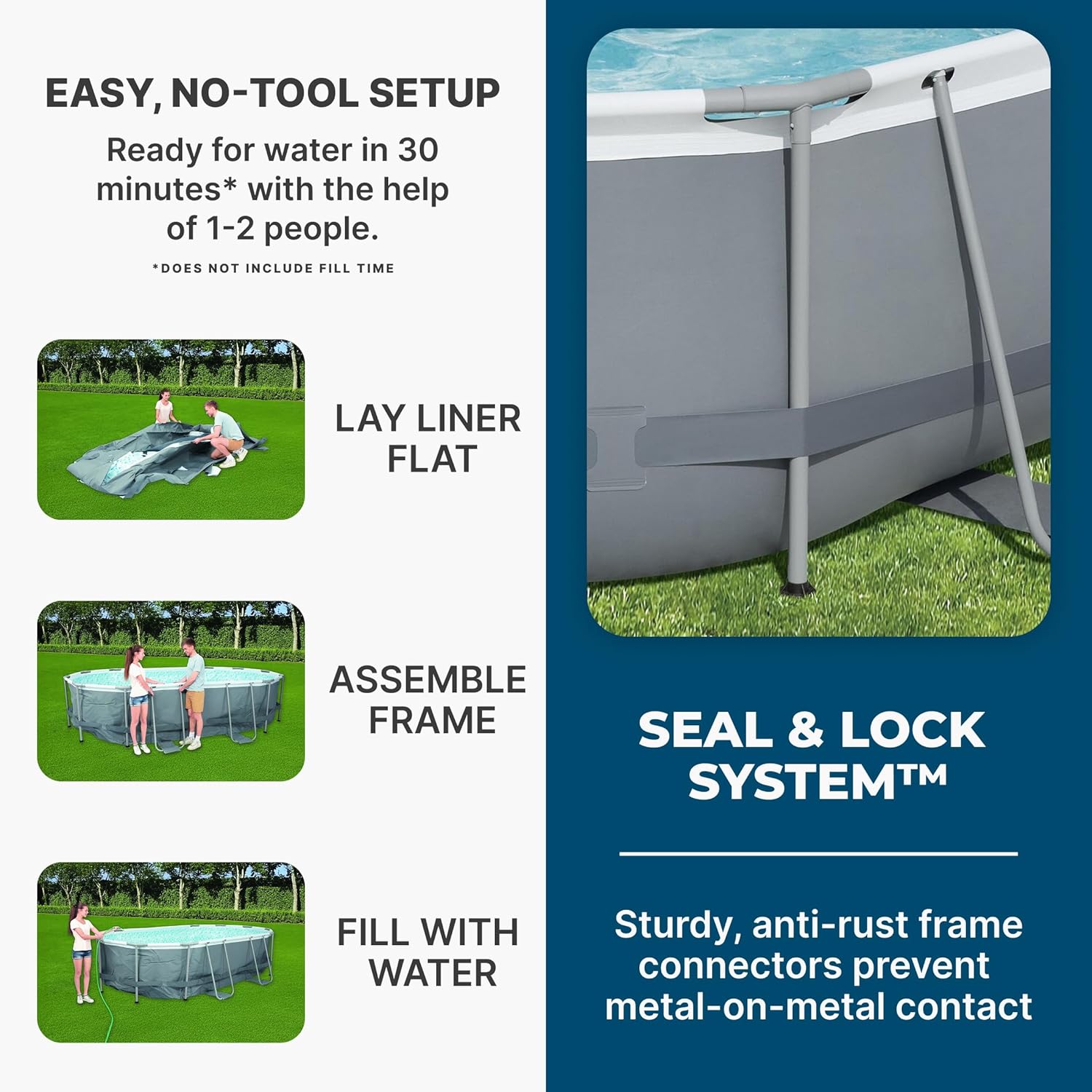 EASY, NO-TOOL SETUP

Ready for water in 30 minutes* with the help of 1-2 people.

*DOES NOT INCLUDE FILL TIME

LAY LINER FLAT

ASSEMBLE FRAME

FILL WITH WATER

SEAL & LOCK SYSTEM™

Sturdy, anti-rust frame connectors prevent metal-on-metal contact