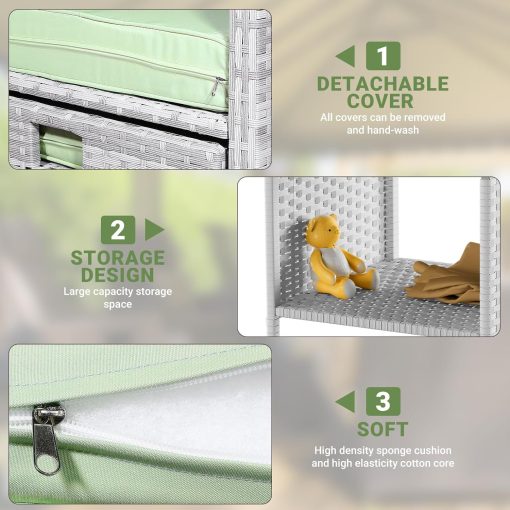 1

DETACHABLE COVER

All covers can be removed and hand-wash

2

STORAGE DESIGN

Large capacity storage space

3

SOFT

High density sponge cushion and high elasticity cotton core