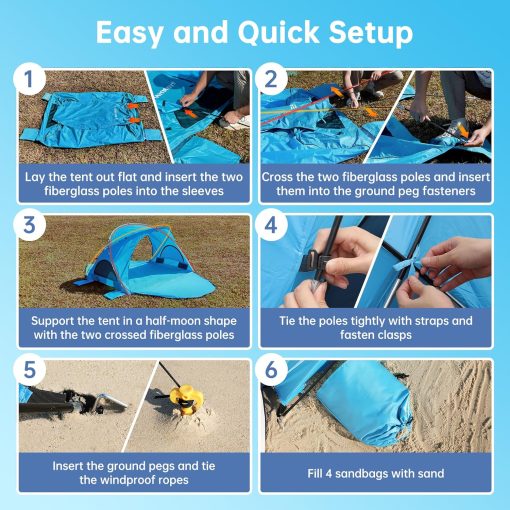 Easy and Quick Setup

1

Lay the tent out flat and insert the two fiberglass poles into the sleeves

2

Cross the two fiberglass poles and insert them into the ground peg fasteners

3

Support the tent in a half-moon shape with the two crossed fiberglass poles

4

Tie the poles tightly with straps and fasten clasps

5

Insert the ground pegs and tie the windproof ropes

6

Fill 4 sandbags with sand